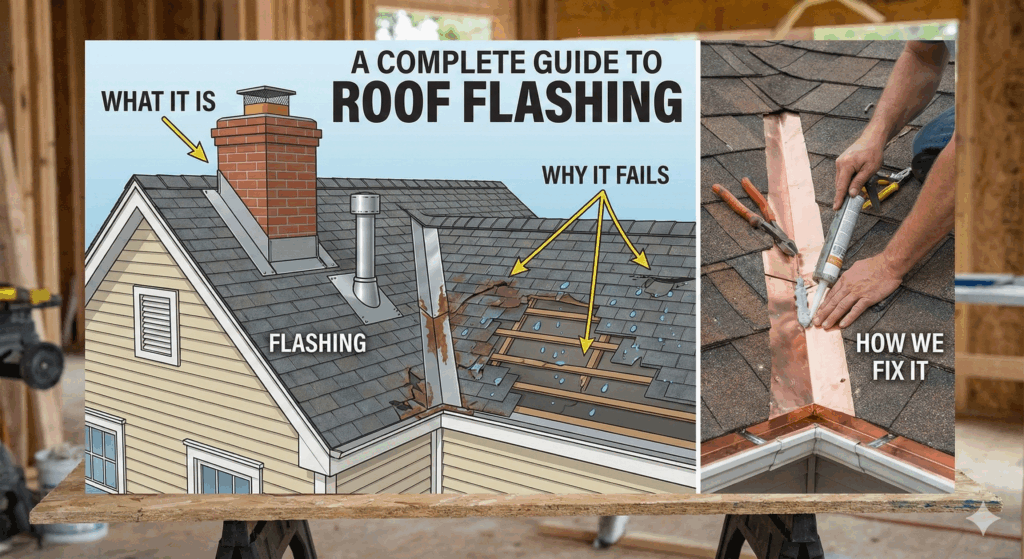 A COMPLETE GUIDE TO
ROOF FLASHING

WHAT IT IS

WHY IT FAILS

FLASHING

HOW WE FIX IT